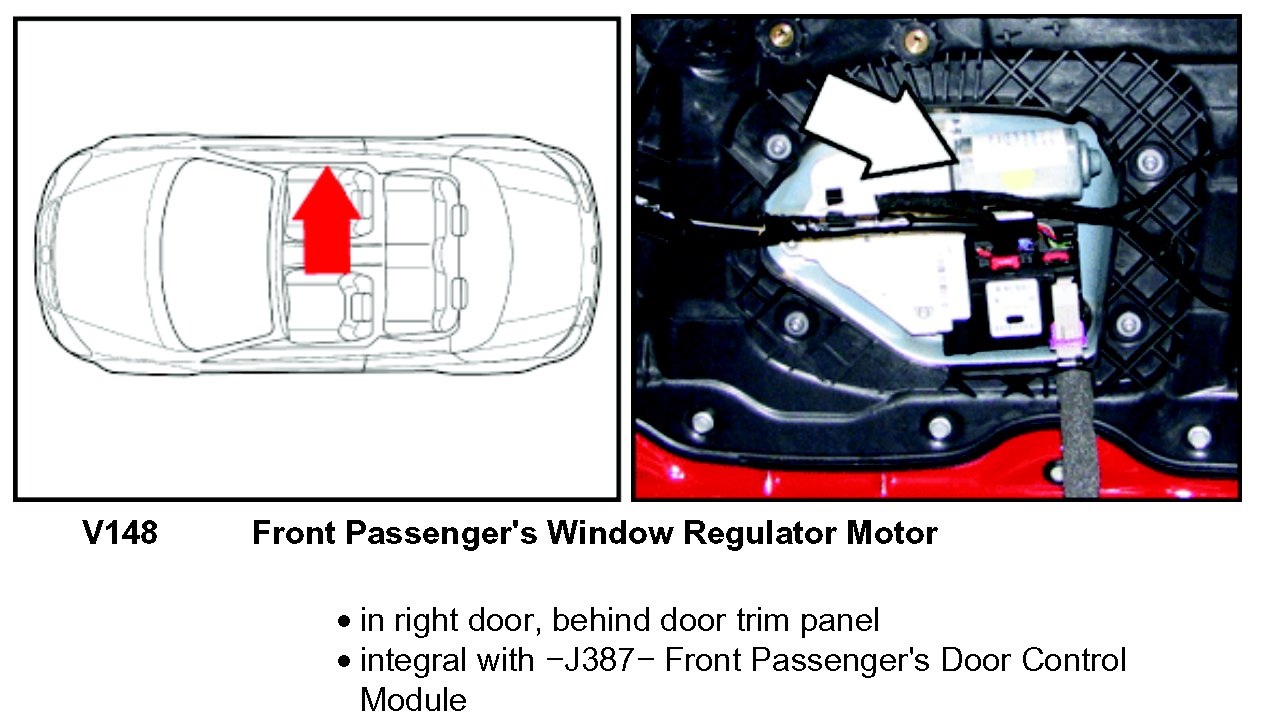 V148 Front Passenger's Window Regulator Motor

• in right door, behind door trim panel
• integral with −J387− Front Passenger's Door Control Module