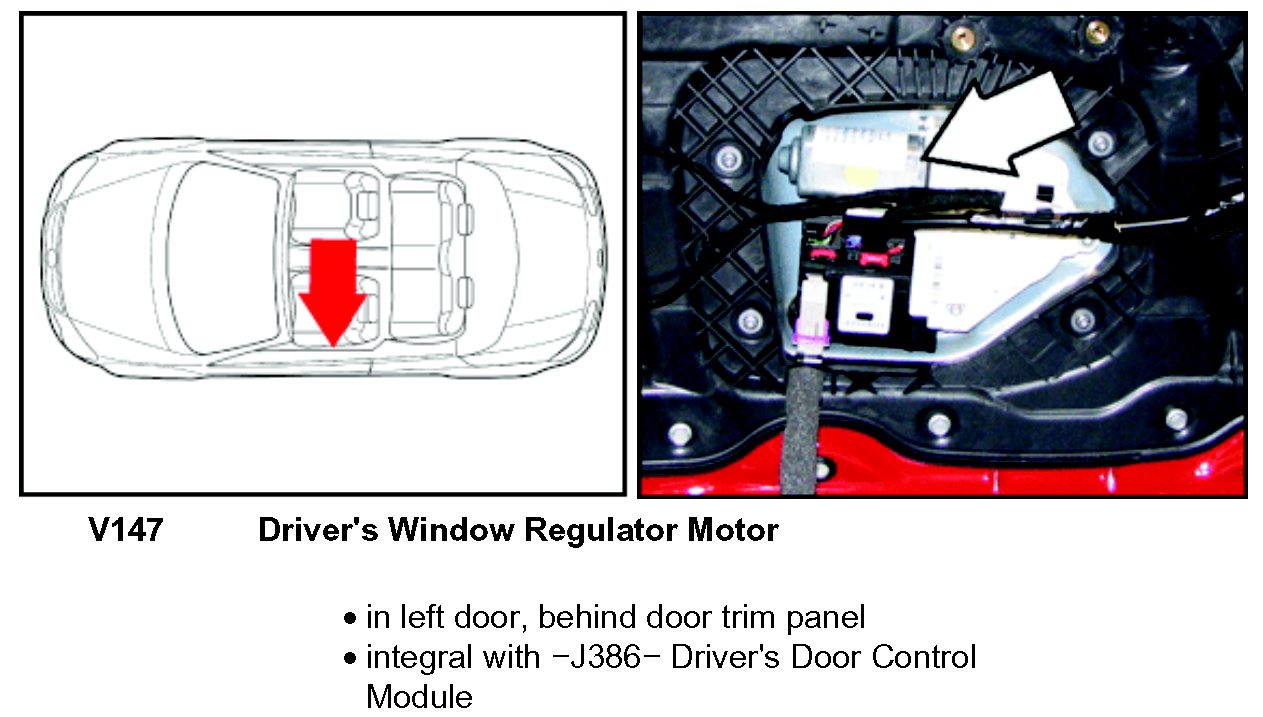 V147 Driver's Window Regulator Motor

• in left door, behind door trim panel
• integral with −J386− Driver's Door Control Module