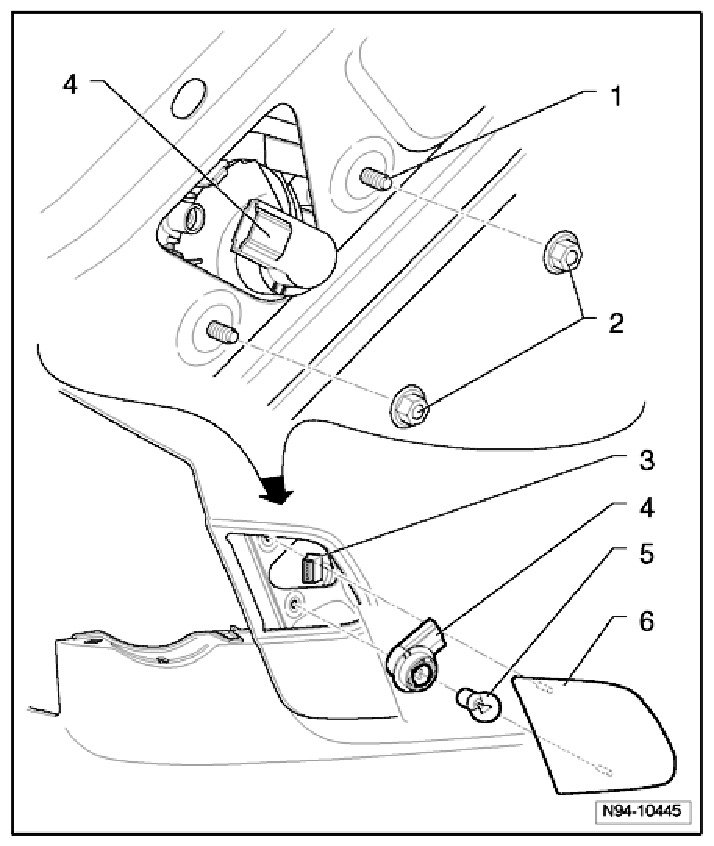 4
1
2
3
4
5
6
N94-10445