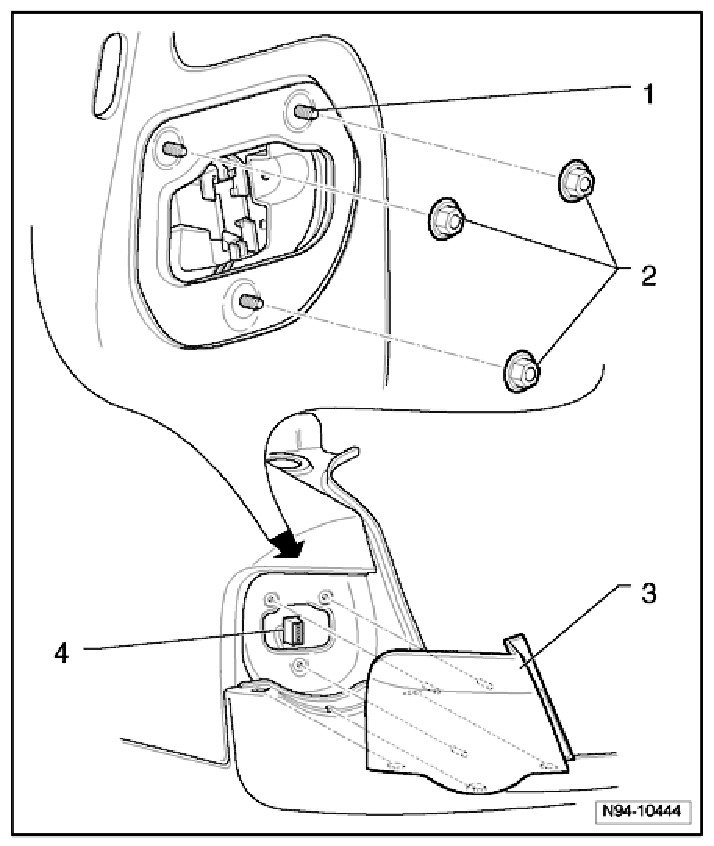 1
2
3
4
N94-10444