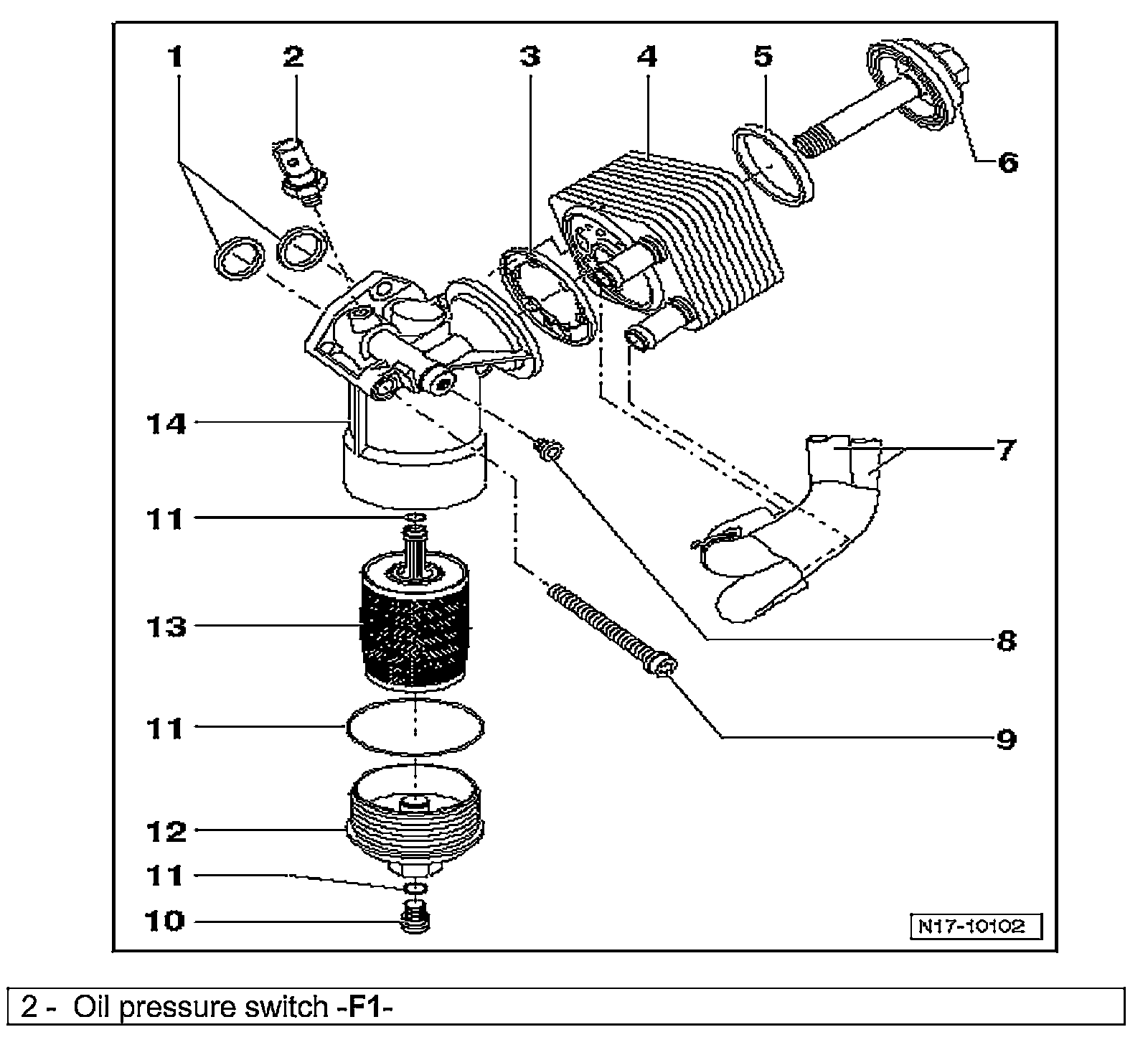 1
2
3
4
5
6
14
7
11
13
8
11
9
12
11
10
N17-10102

2 - Oil pressure switch -F1-