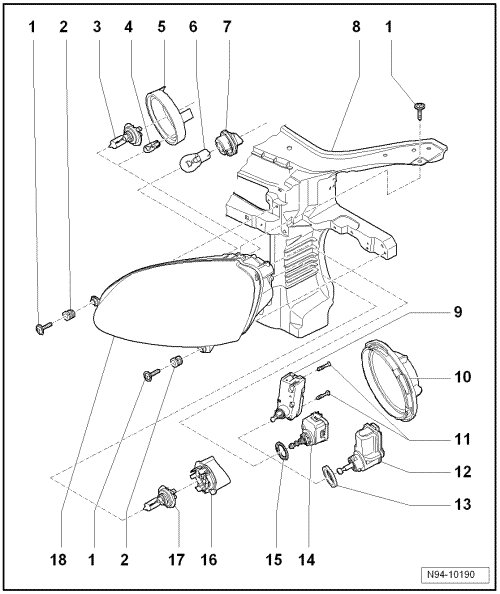 1 2 3 4 5 6 7 8 1

9

10

11

12

13

18 1 2 17 16 15 14

N94-10190