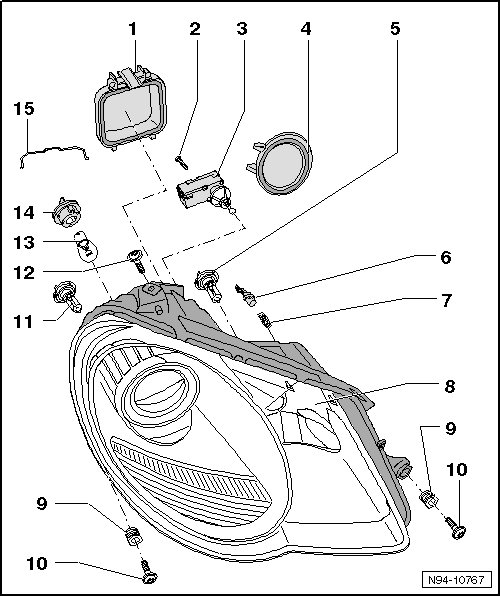 1
2
3
4
5
15
14
13
12
11
6
7
8
9
10
9
10
N94-10767