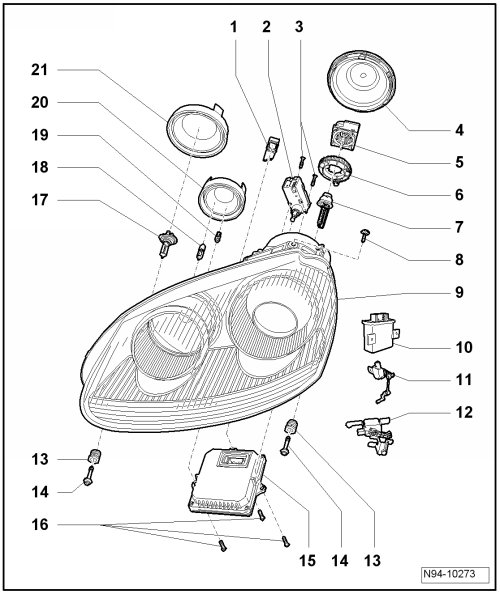 1
2
3
21
20
19
18
17
4
5
6
7
8
9
10
11
12
13
14
16
15
14
13
N94-10273