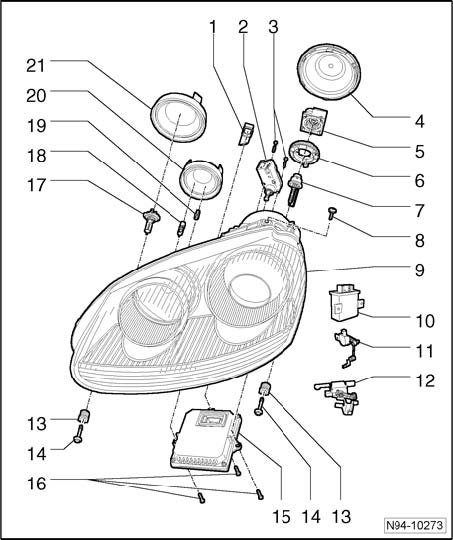 1 2 3
21
20
19
18
17
4
5
6
7
8
9
10
11
12
13
14
16
15 14 13
N94-10273