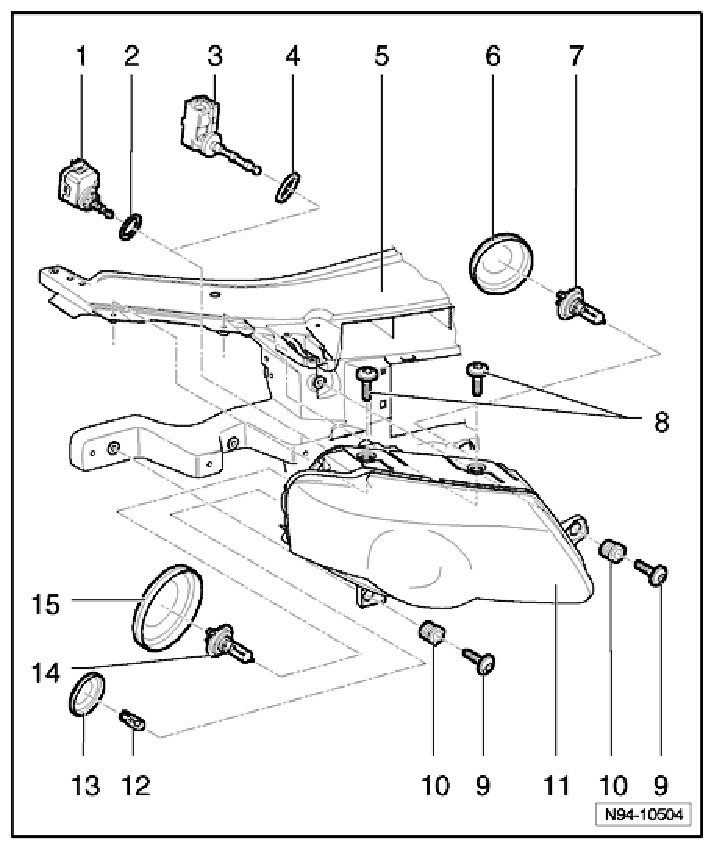 1
2
3
4
5
6
7
8
15
14
13
12
10
9
11
10
9
N94-10504