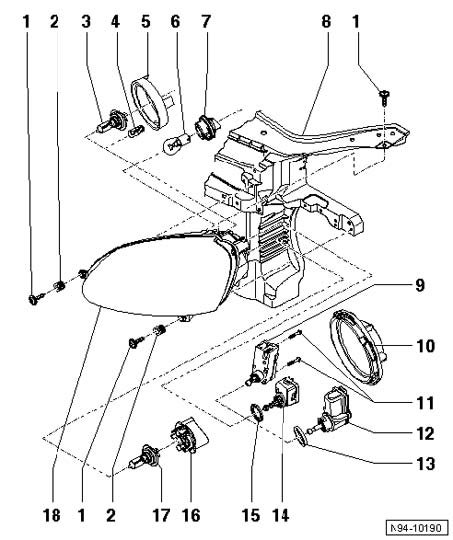 1 2 3 4 5 6 7 8 1

9

10

11

12

13

18 1 2 17 16 15 14

N94-10190