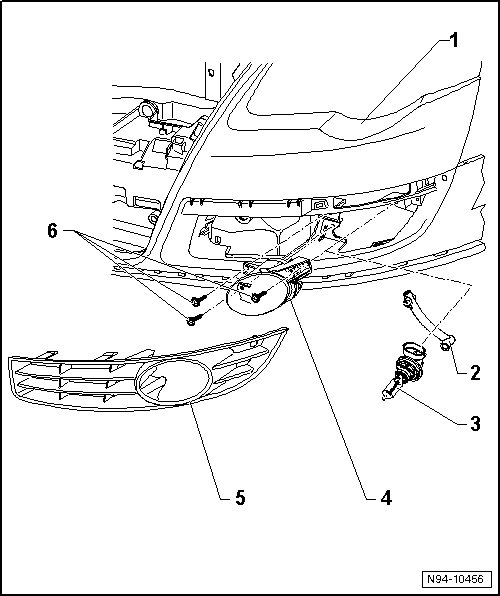 1
6
2
3
5
4
N94-10456