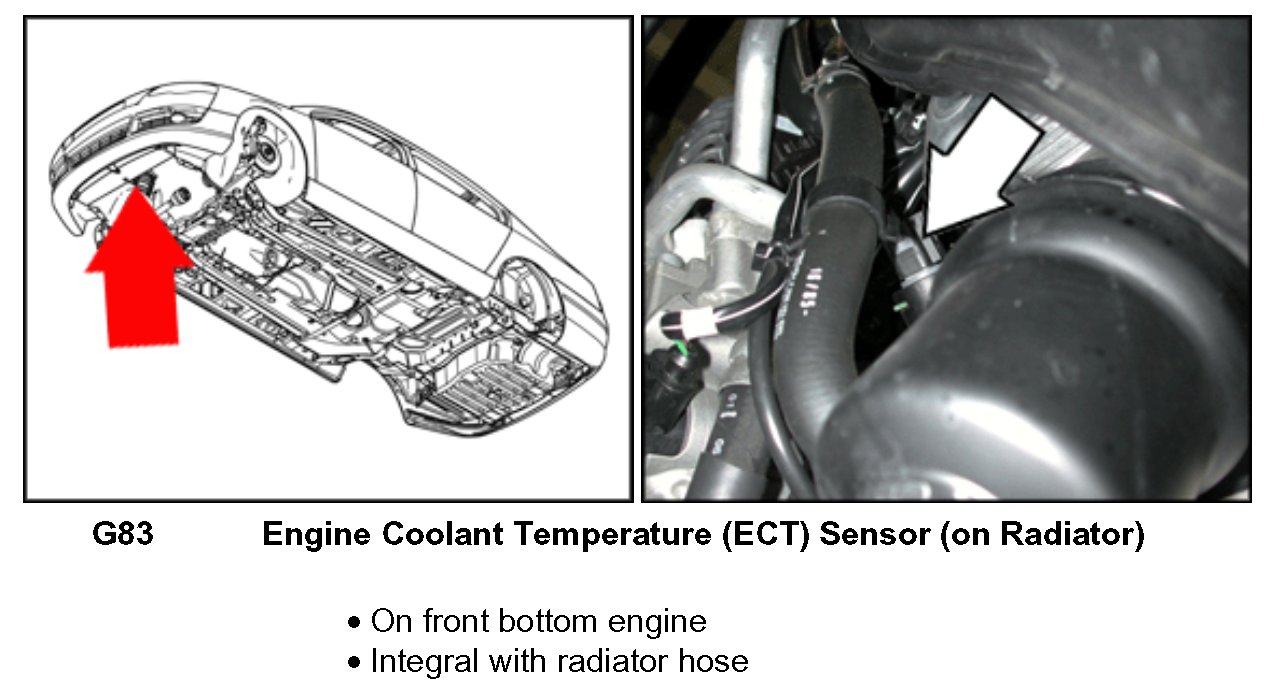 G83 Engine Coolant Temperature (ECT) Sensor (on Radiator)

• On front bottom engine
• Integral with radiator hose