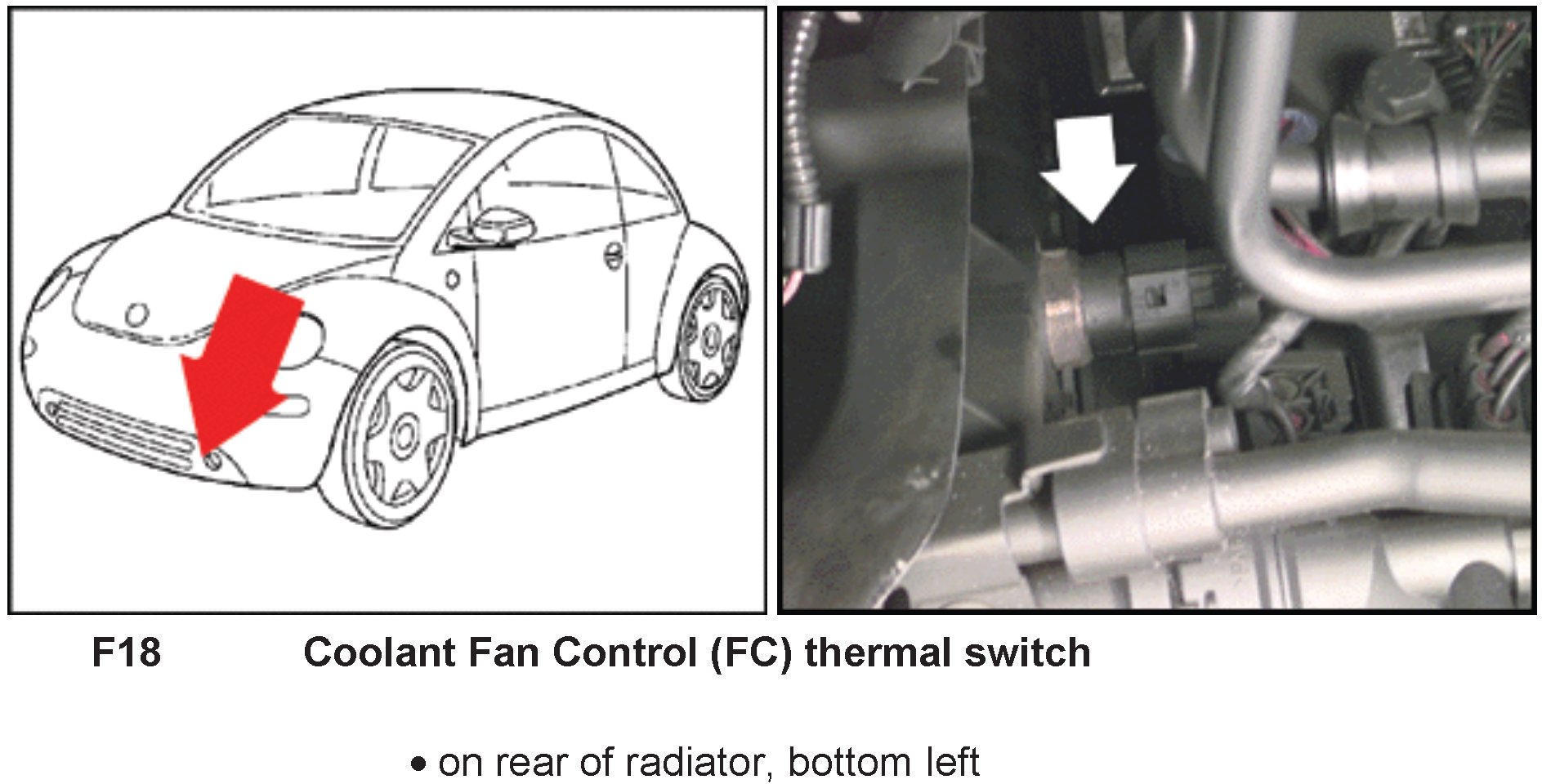 F18 Coolant Fan Control (FC) thermal switch

• on rear of radiator, bottom left