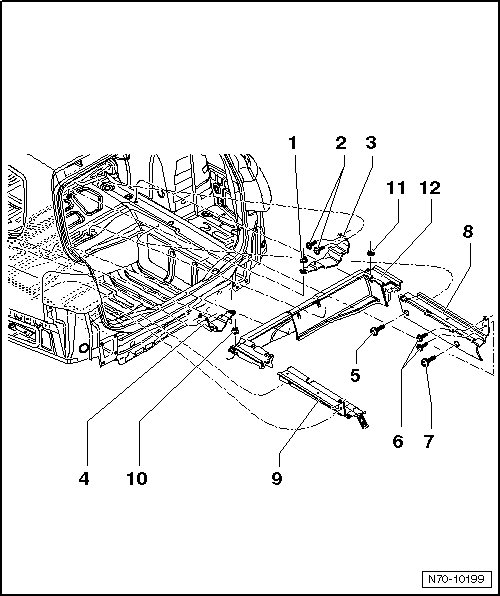 1
2
3
11
12
8
5
6
7
4
10
9
N70-10199