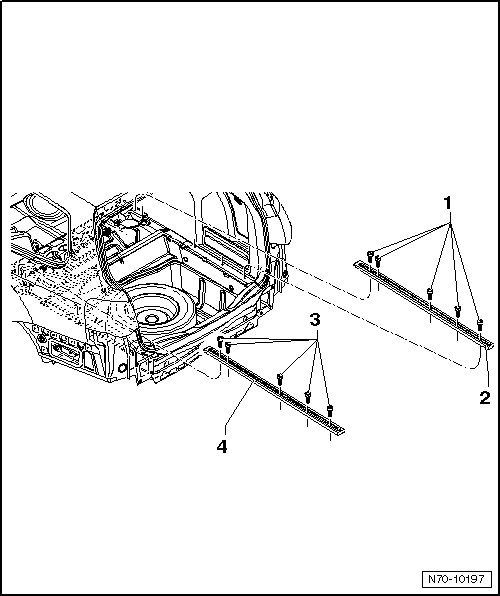 1

3

2

4

N70-10197