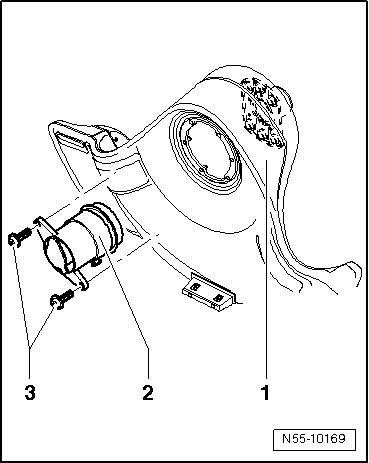 3
2
1
N55-10169