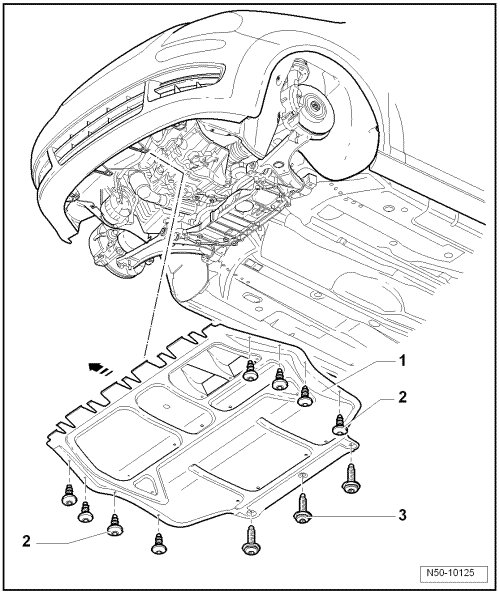 1
2
3
2
N50-10125