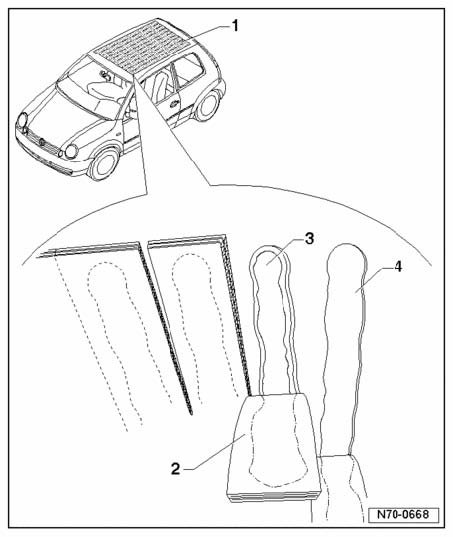 1
3
4
2
N70-0668