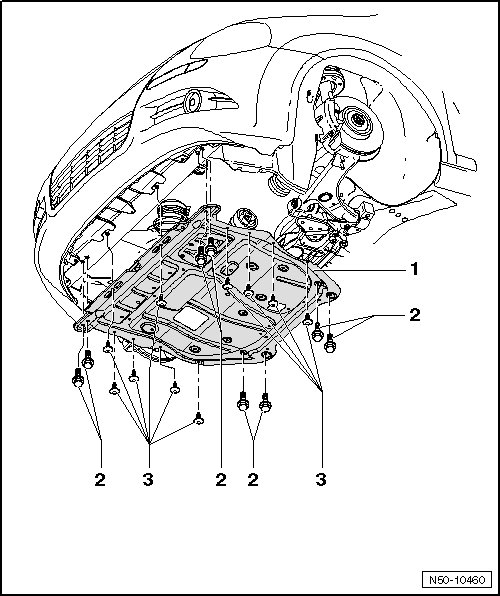 1
2
2
3
2
2
3
N50-10460