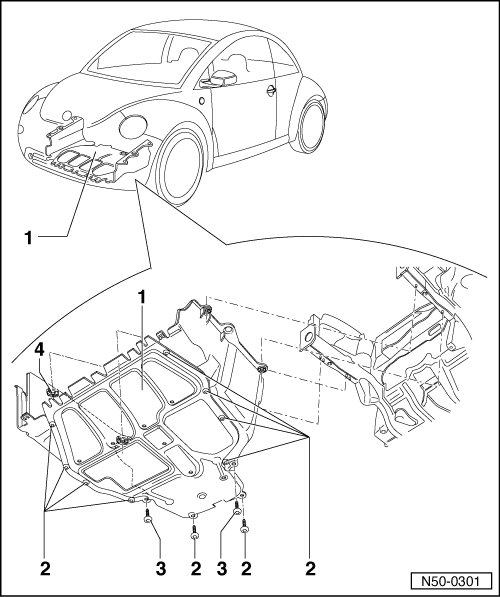 1
1
4
2
3
2
3
2
2
N50-0301