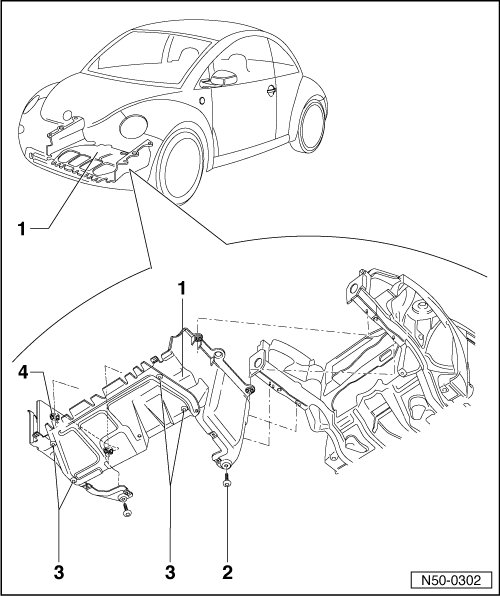 1

1

4

3

3

2

N50-0302