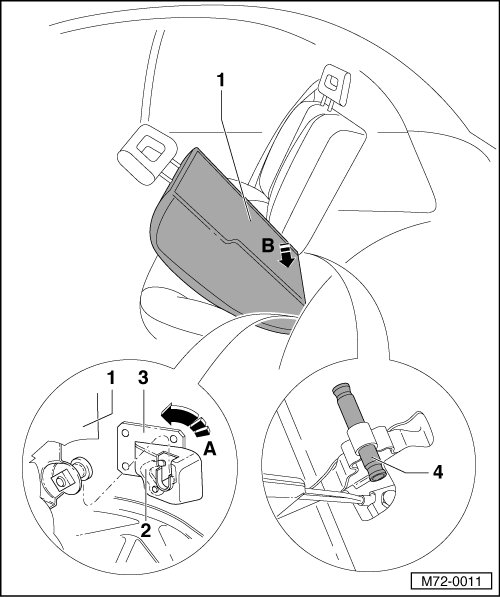 1

B

1

3

A

2

4

M72-0011