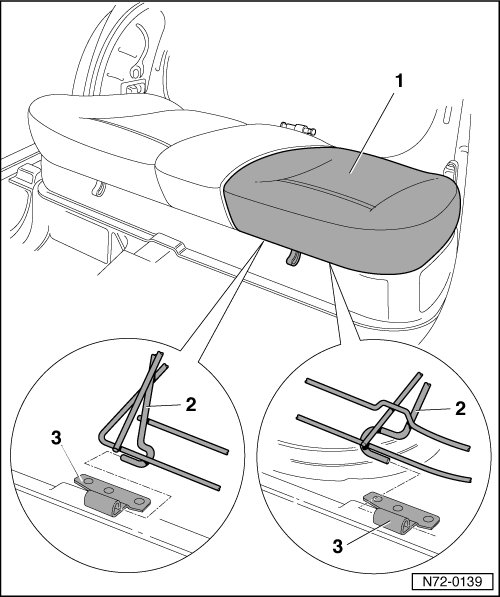 1

2

3

2

3

N72-0139