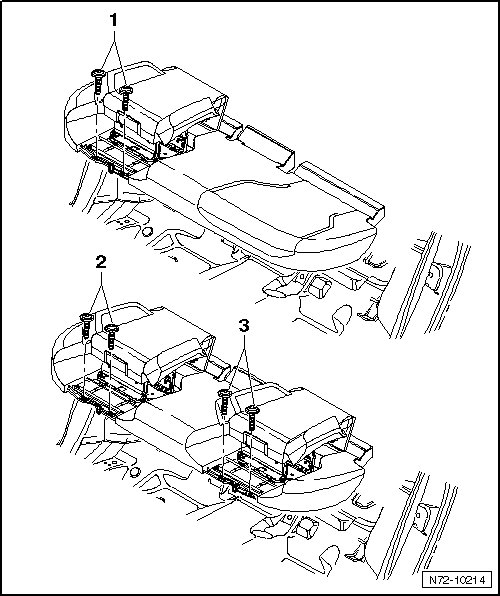 1

2

3

N72-10214