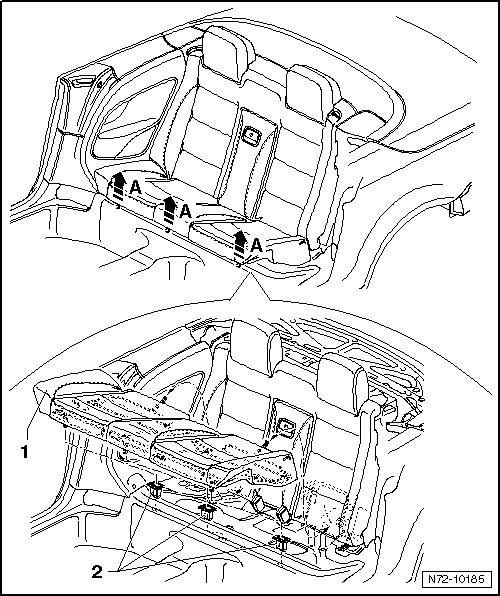 A
A
A
1
2
N72-10185