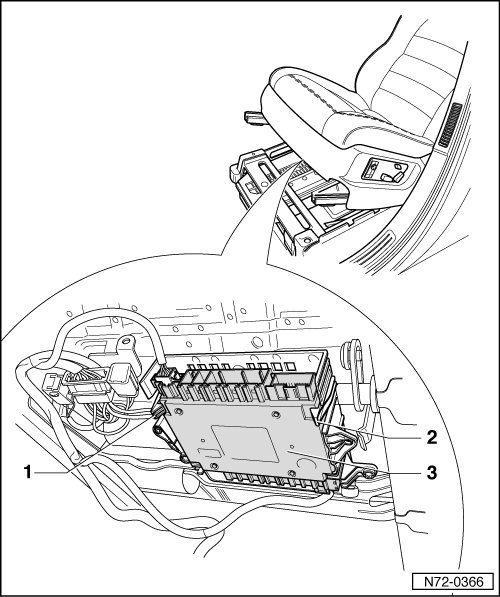 2

1

3

N72-0366