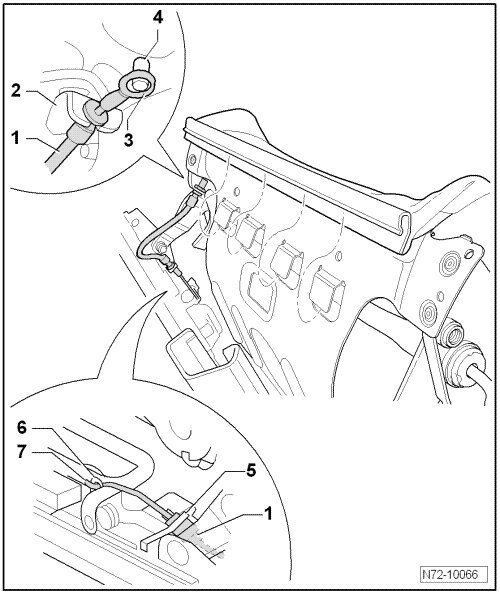 4
2
1
3
6
7
5
1
N72-10066