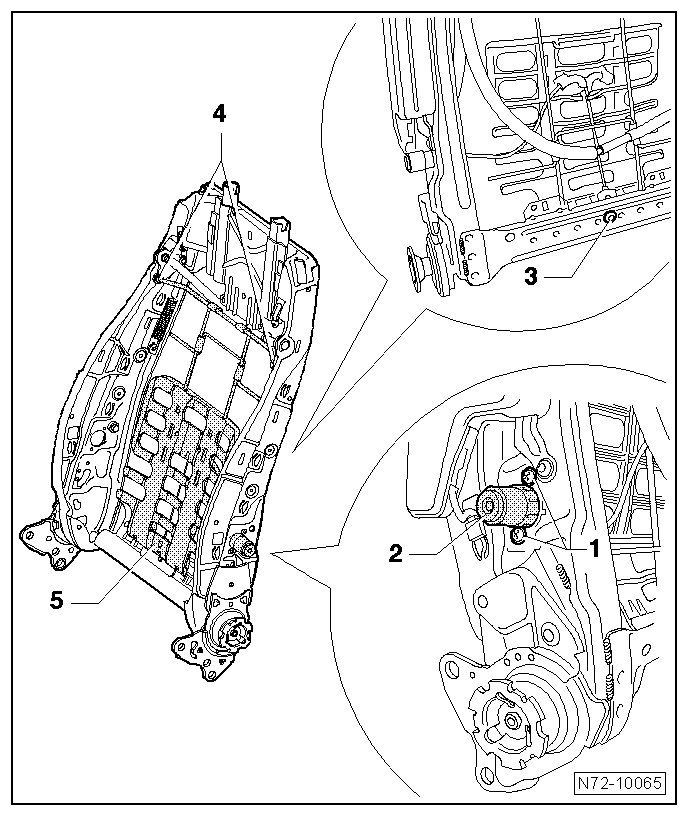 4
3
2
1
5
N72-10065