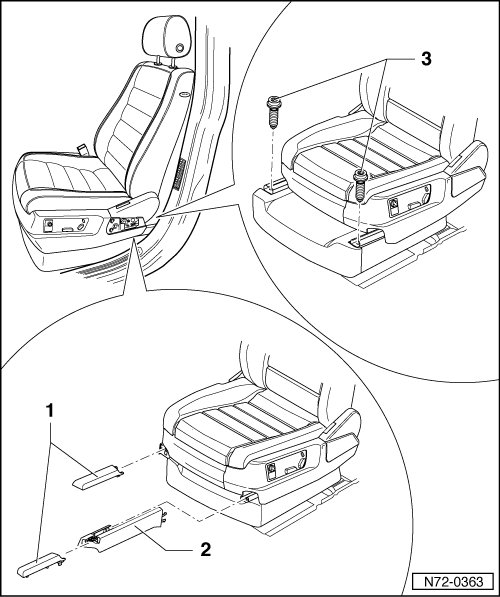 3

1

2

N72-0363