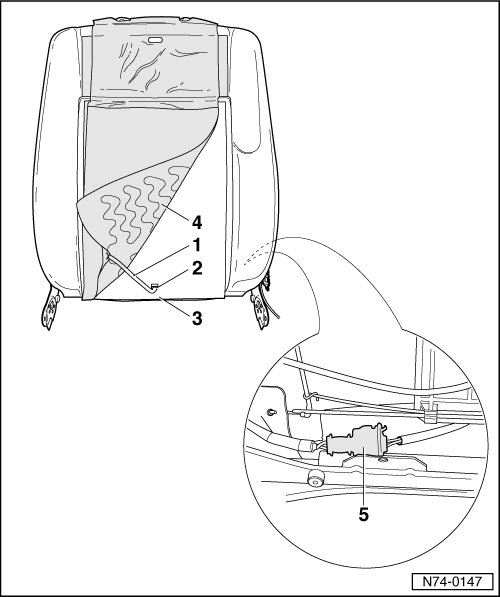 4
1
2
3
5
N74-0147