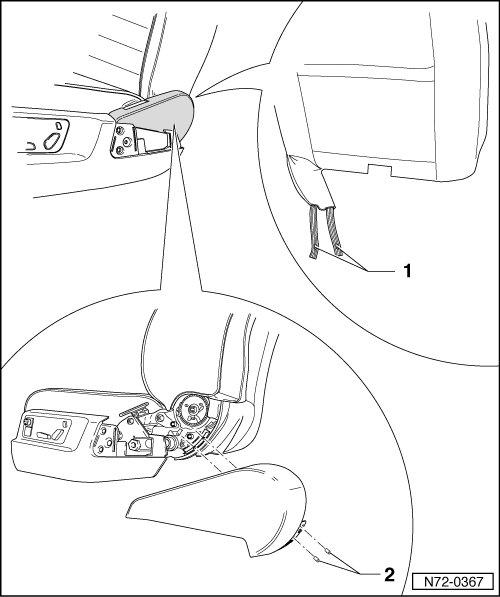 1

2

N72-0367