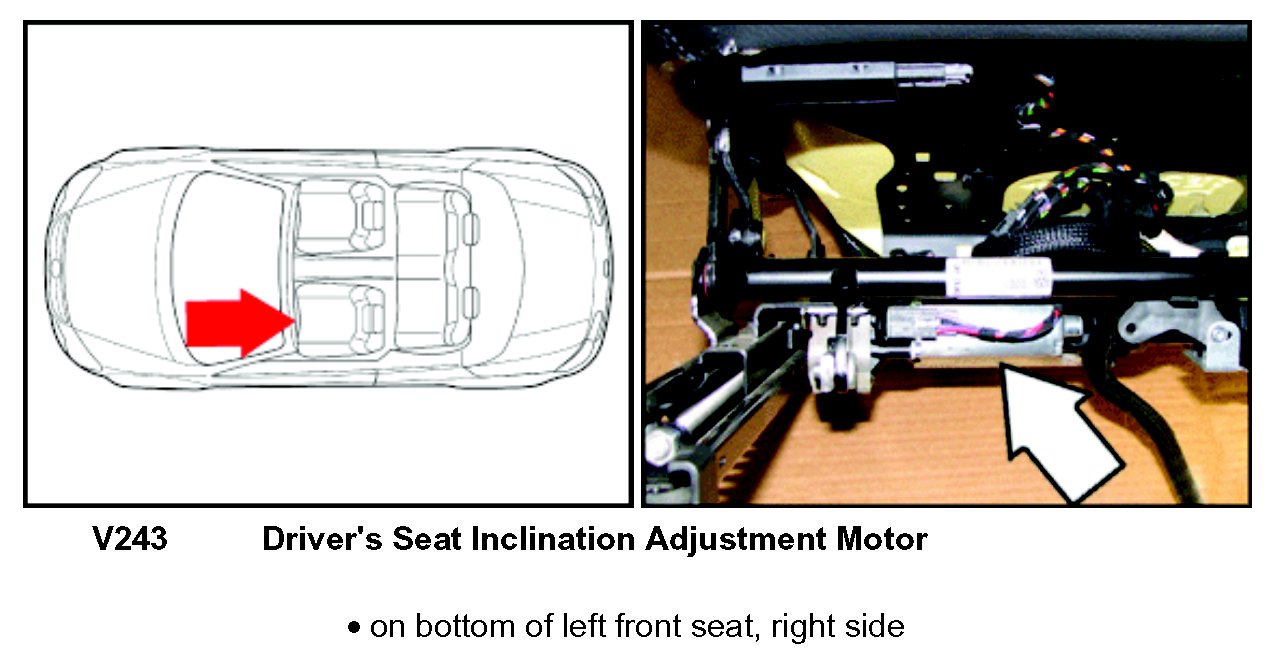 V243 Driver's Seat Inclination Adjustment Motor

• on bottom of left front seat, right side