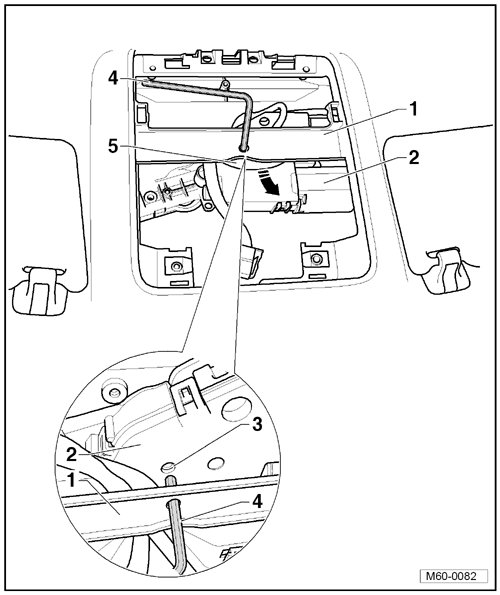 4
1
5
2
3
2
1
4
M60-0082