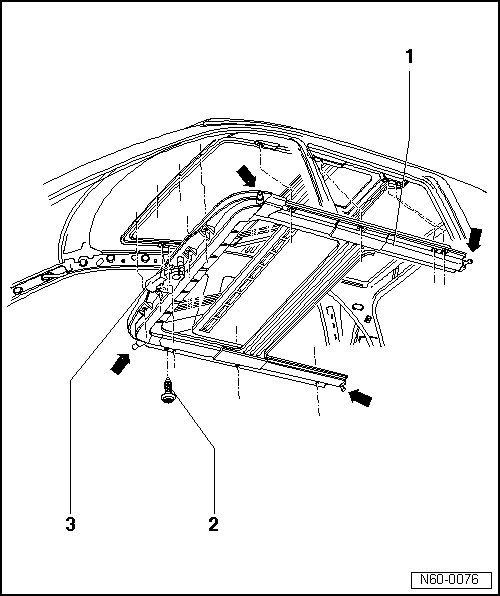 1

3

2

N60-0076