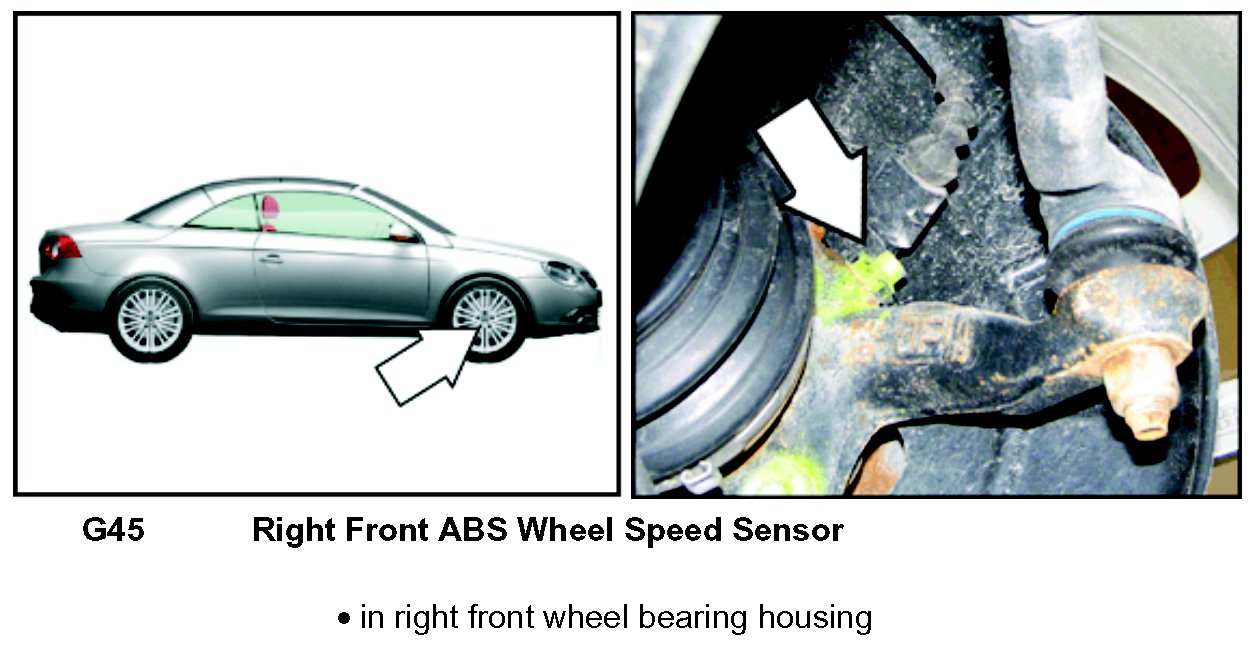 G45 Right Front ABS Wheel Speed Sensor

• in right front wheel bearing housing