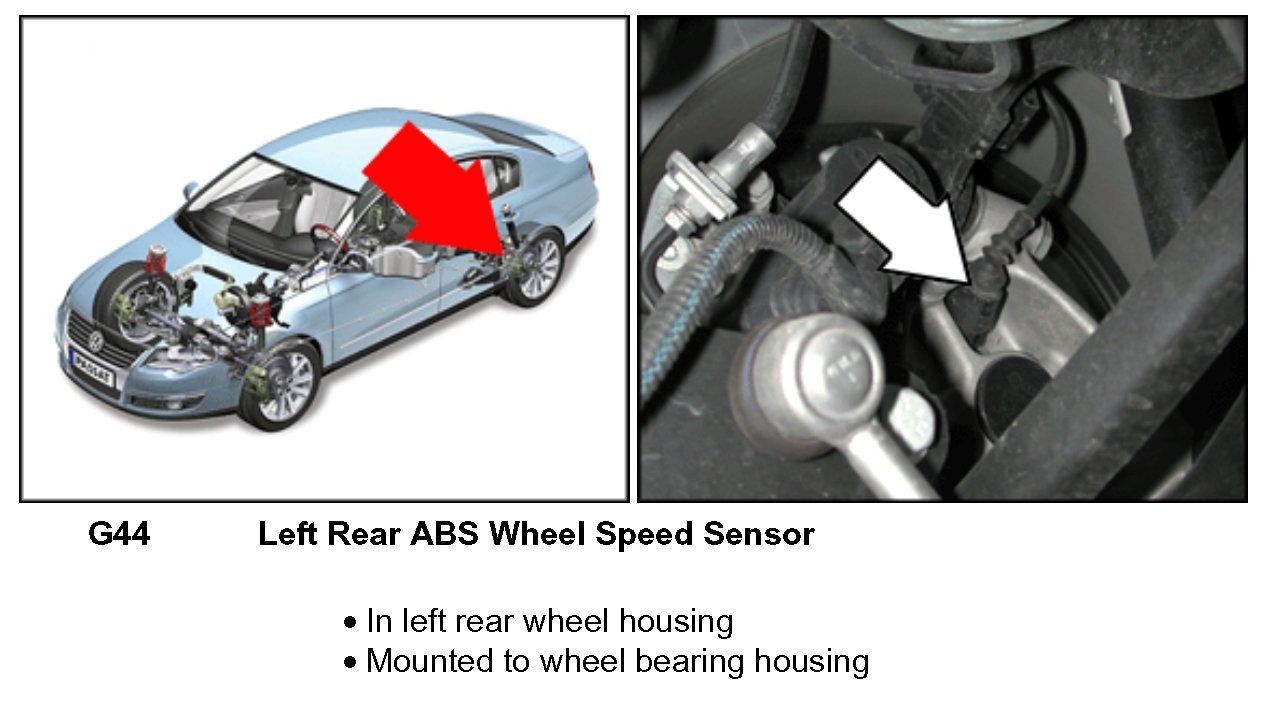 G44 Left Rear ABS Wheel Speed Sensor

• In left rear wheel housing
• Mounted to wheel bearing housing