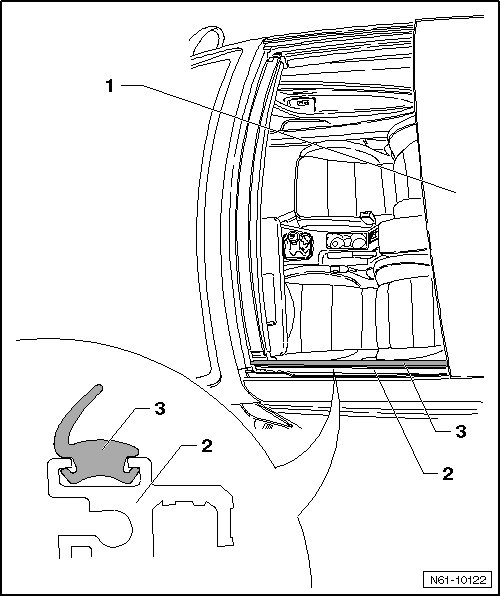 1

3

2

3

2

N61-10122