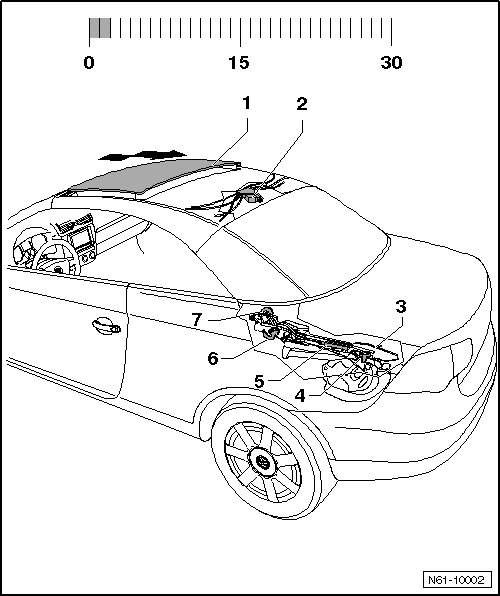 0
15
30
1
2
3
7
6
5
4
N61-10002