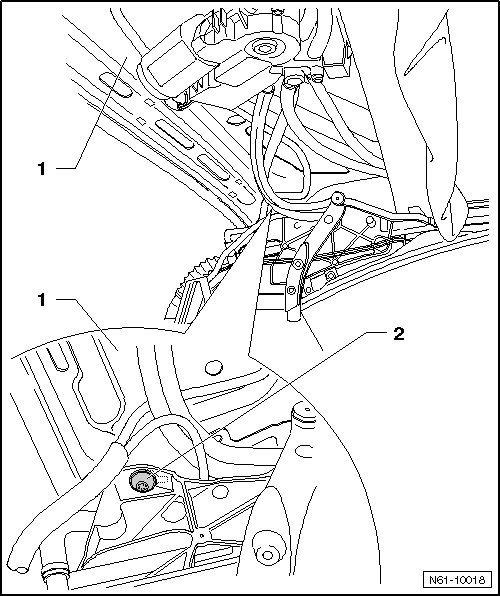 1

1

2

N61-10018