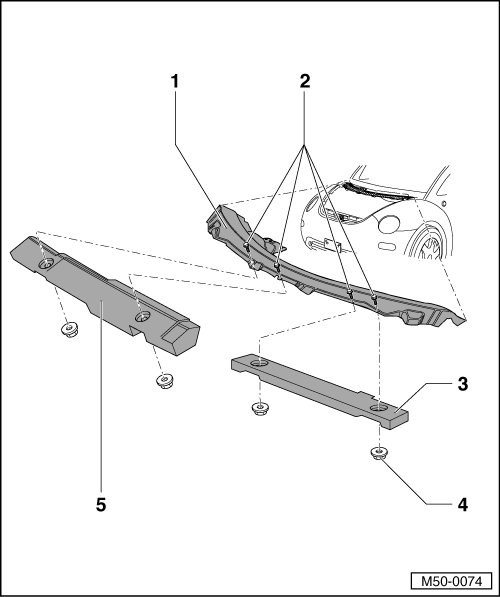 1
2
3
4
5
M50-0074