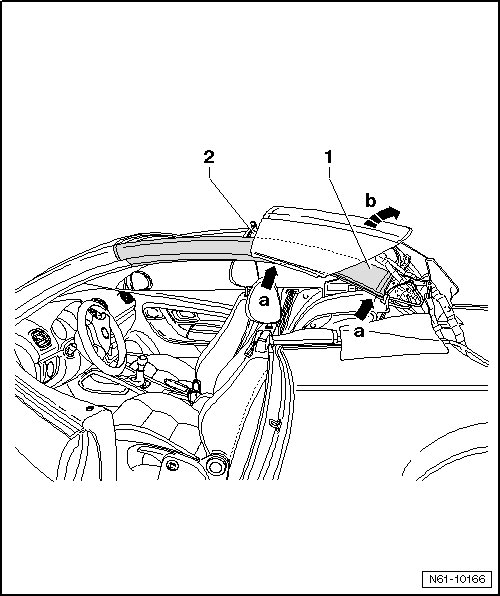 2
1
b
a
a
N61-10166