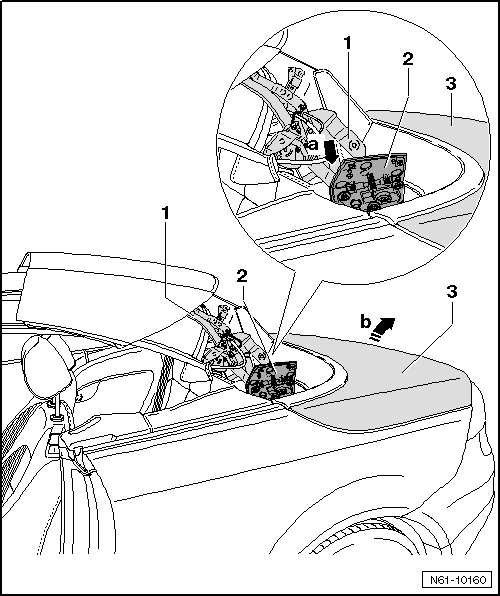 1
2
3
a
1
2
3
b
N61-10160