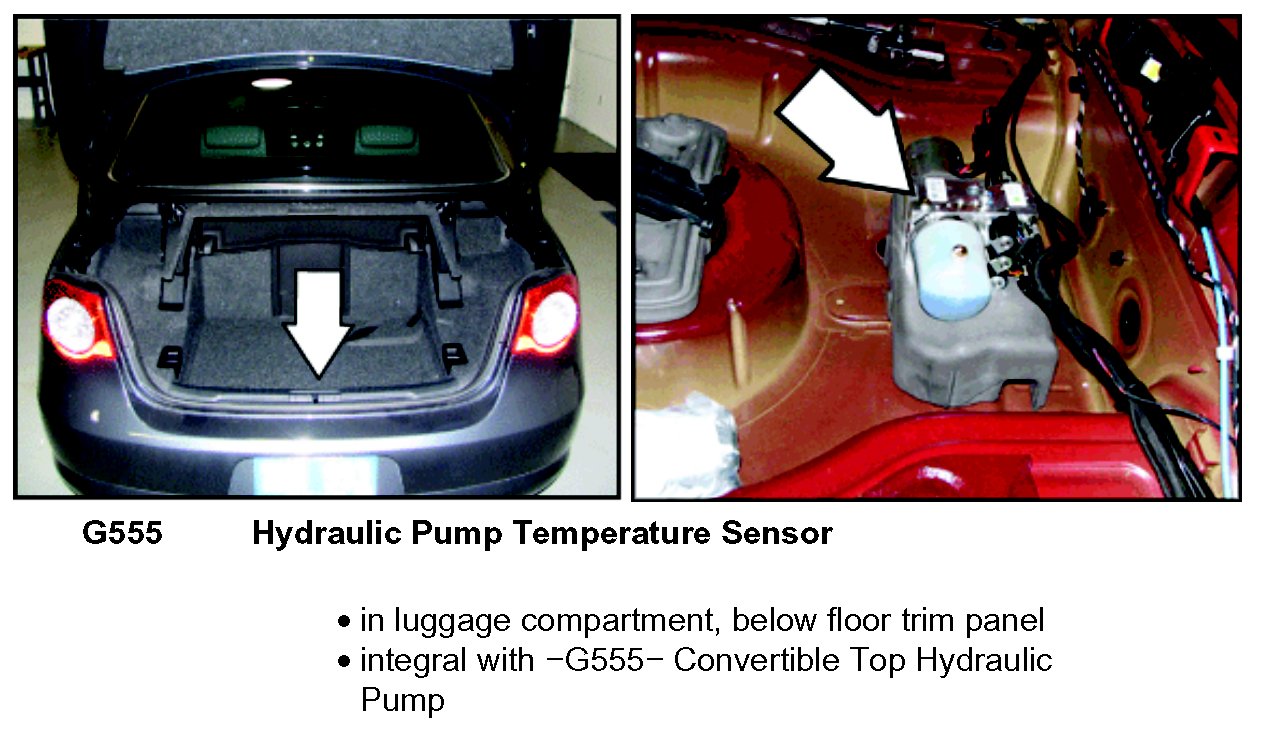 G555 Hydraulic Pump Temperature Sensor

• in luggage compartment, below floor trim panel
• integral with −G555− Convertible Top Hydraulic Pump