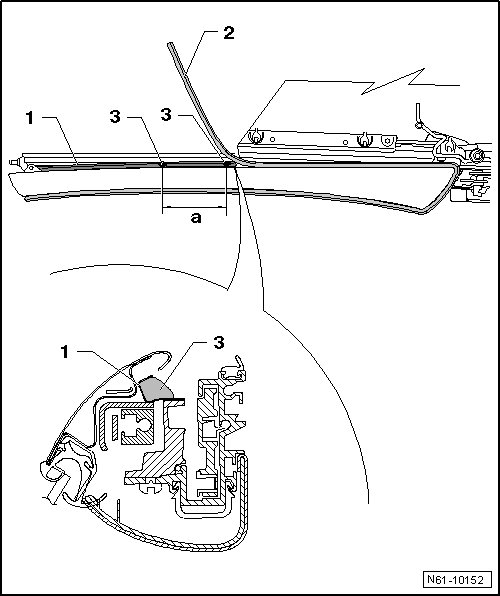 2
1
3
3
a
1
3
N61-10152