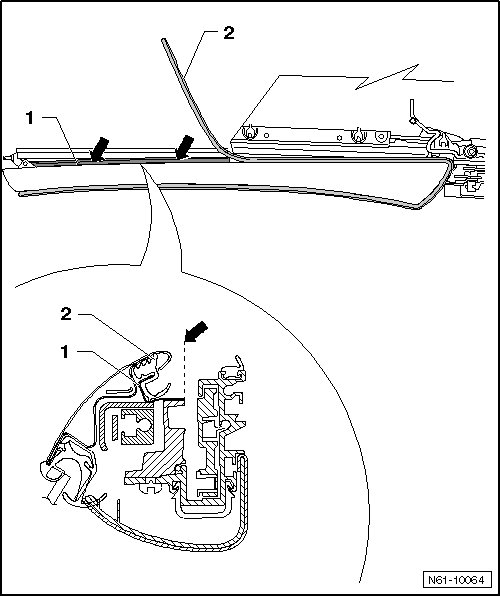 2

1

2

1

N61-10064