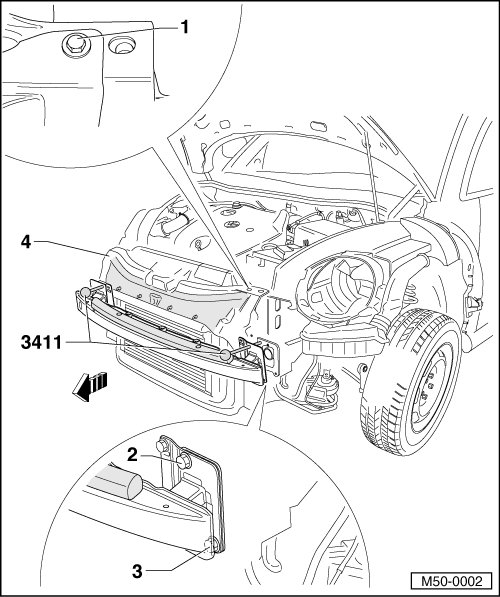 1
4
3411
2
3
M50-0002