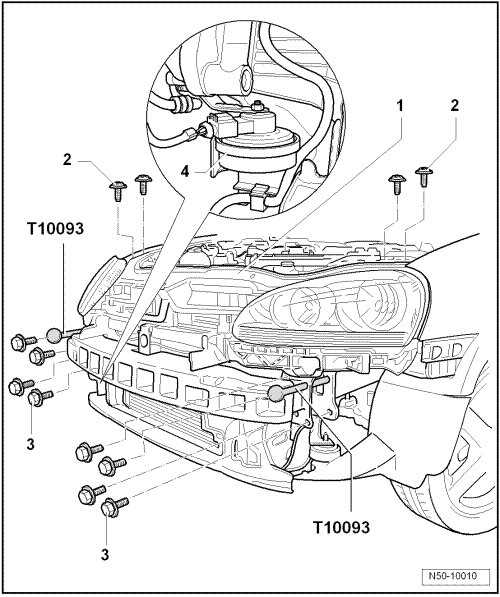 1
2
2
4
T10093
3
3
T10093
N50-10010