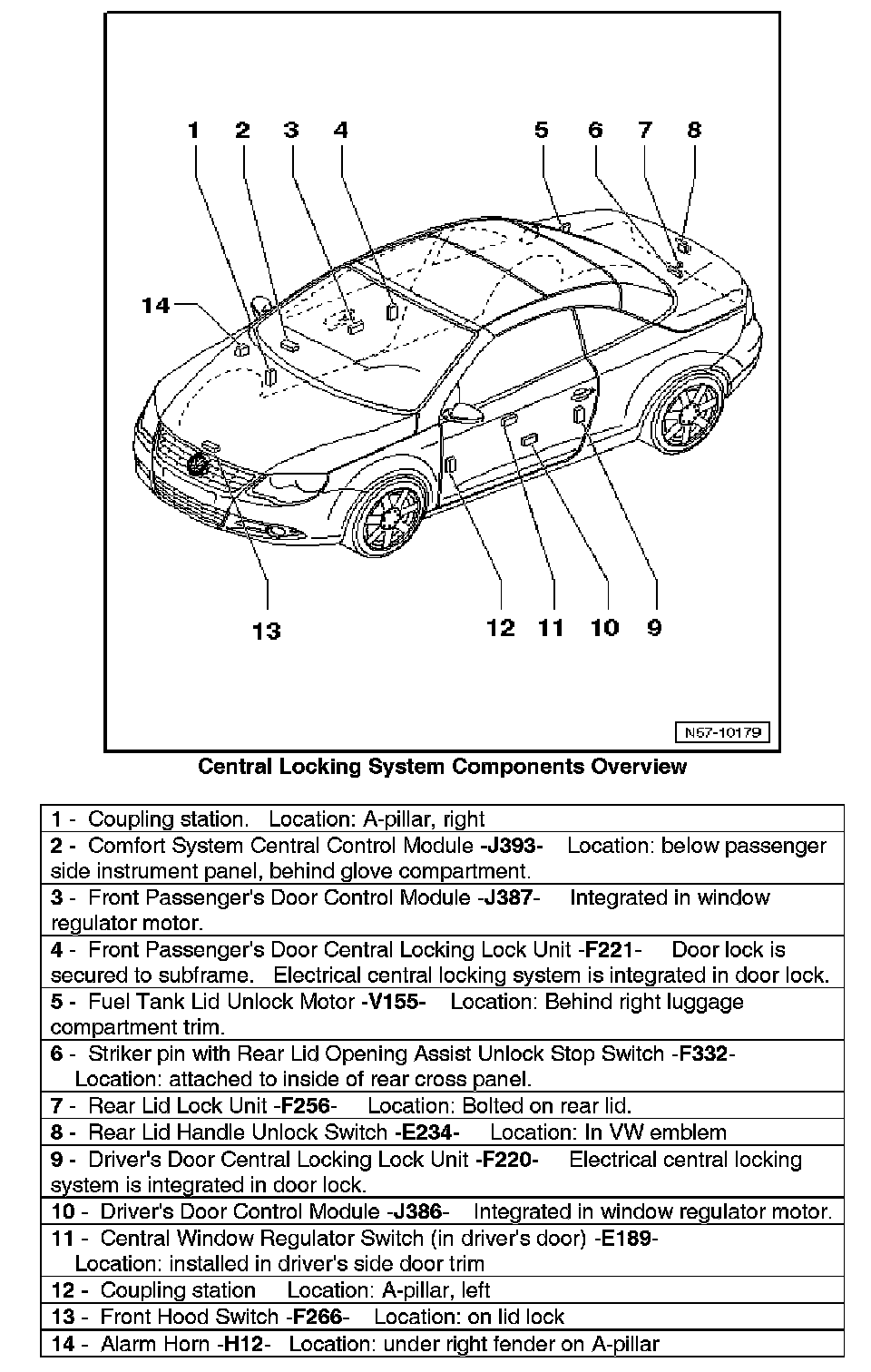 1 2 3 4 5 6 7 8

14

13

12 11 10 9

N57-10179

Central Locking System Components Overview

| |
|---|
| 1 - Coupling station. Location: A-pillar, right |
| 2 - Comfort System Central Control Module -J393- Location: below passenger side instrument panel, behind glove compartment. |
| 3 - Front Passenger's Door Control Module -J387- Integrated in window regulator motor. |
| 4 - Front Passenger's Door Central Locking Lock Unit -F221- Door lock is secured to subframe. Electrical central locking system is integrated in door lock. |
| 5 - Fuel Tank Lid Unlock Motor -V155- Location: Behind right luggage compartment trim. |
| 6 - Striker pin with Rear Lid Opening Assist Unlock Stop Switch -F332- Location: attached to inside of rear cross panel. |
| 7 - Rear Lid Lock Unit -F256- Location: Bolted on rear lid. |
| 8 - Rear Lid Handle Unlock Switch -E234- Location: In VW emblem |
| 9 - Driver's Door Central Locking Lock Unit -F220- Electrical central locking system is integrated in door lock. |
| 10 - Driver's Door Control Module -J386- Integrated in window regulator motor. |
| 11 - Central Window Regulator Switch (in driver's door) -E189- Location: installed in driver's side door trim |
| 12 - Coupling station Location: A-pillar, left |
| 13 - Front Hood Switch -F266- Location: on lid lock |
| 14 - Alarm Horn -H12- Location: under right fender on A-pillar |