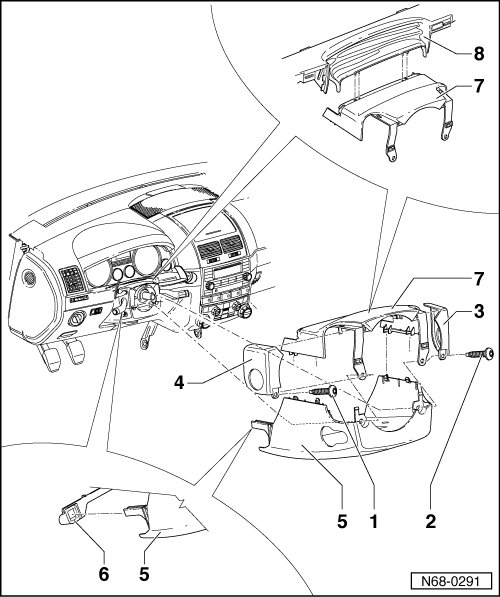 8
7
7
3
4
5
1
2
6
5
N68-0291